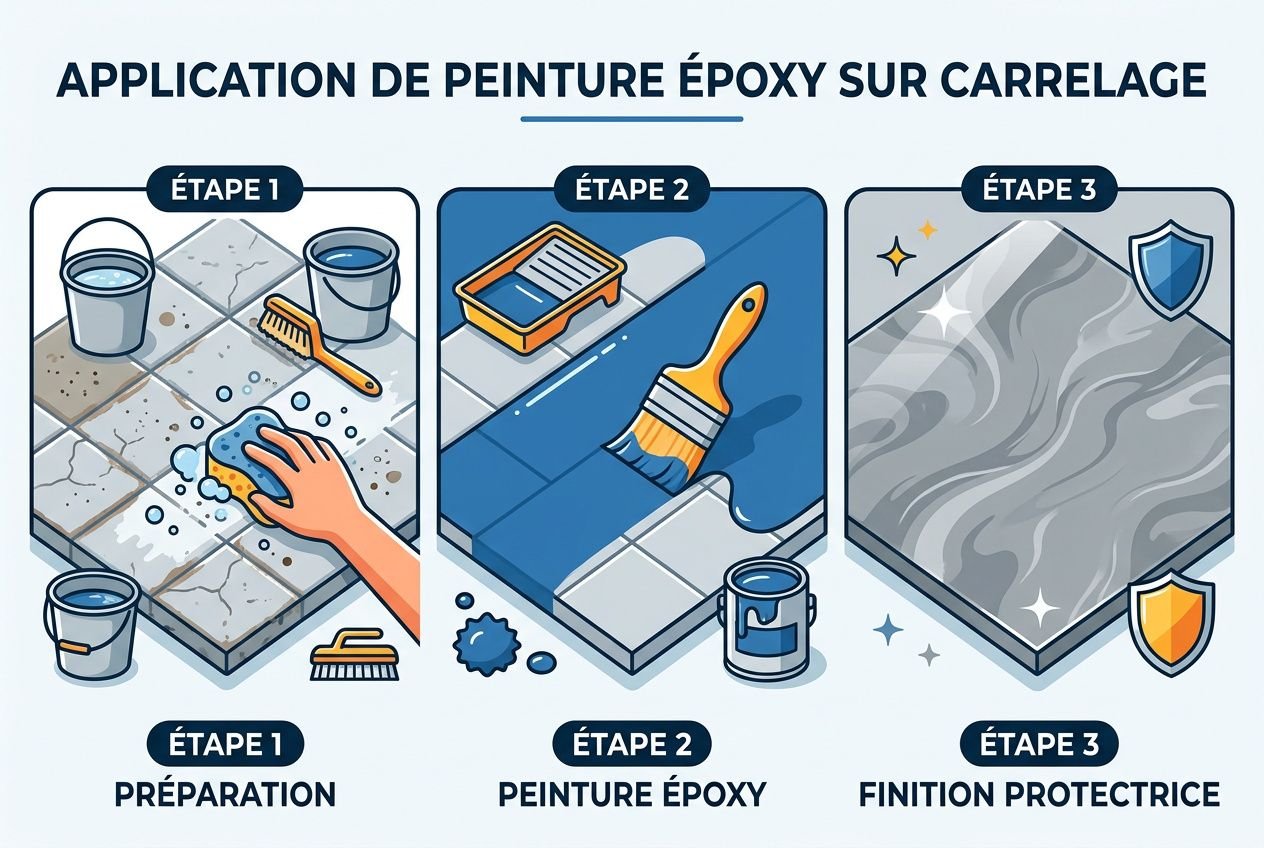 APPLICATION DE PEINTURE ÉPOXY SUR CARRELAGE

ÉTAPE 1

ÉTAPE 2

ÉTAPE 3

ÉTAPE 1
PRÉPARATION

ÉTAPE 2
PEINTURE ÉPOXY

ÉTAPE 3
FINITION PROTECTRICE