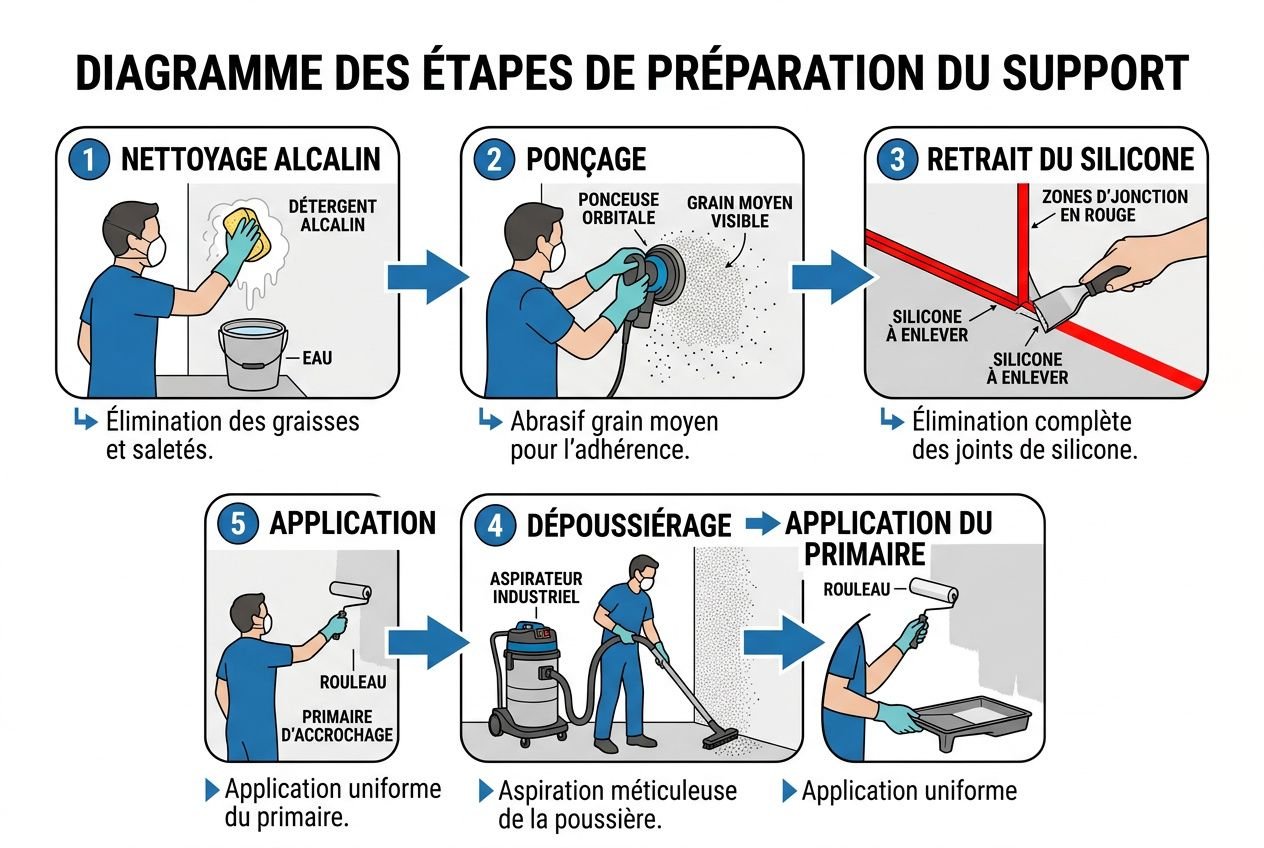 DIAGRAMME DES ÉTAPES DE PRÉPARATION DU SUPPORT

1 NETTOYAGE ALCALIN

DÉTERGENT ALCALIN

EAU

Élimination des graisses et saletés.

2 PONÇAGE

PONCEUSE ORBITALE

GRAIN MOYEN VISIBLE

Abrasif grain moyen pour l'adhérence.

3 RETRAIT DU SILICONE

ZONES D'JONCTION EN ROUGE

SILICONE À ENLEVER

SILICONE À ENLEVER

Élimination complète des joints de silicone.

5 APPLICATION

ROULEAU

PRIMAIRE D'ACCROCHAGE

Application uniforme du primaire.

4 DÉPOUSSIÉRAGE

ASPIRATEUR INDUSTRIEL

Aspiration méticuleuse de la poussière.

APPLICATION DU PRIMAIRE

ROULEAU

Application uniforme